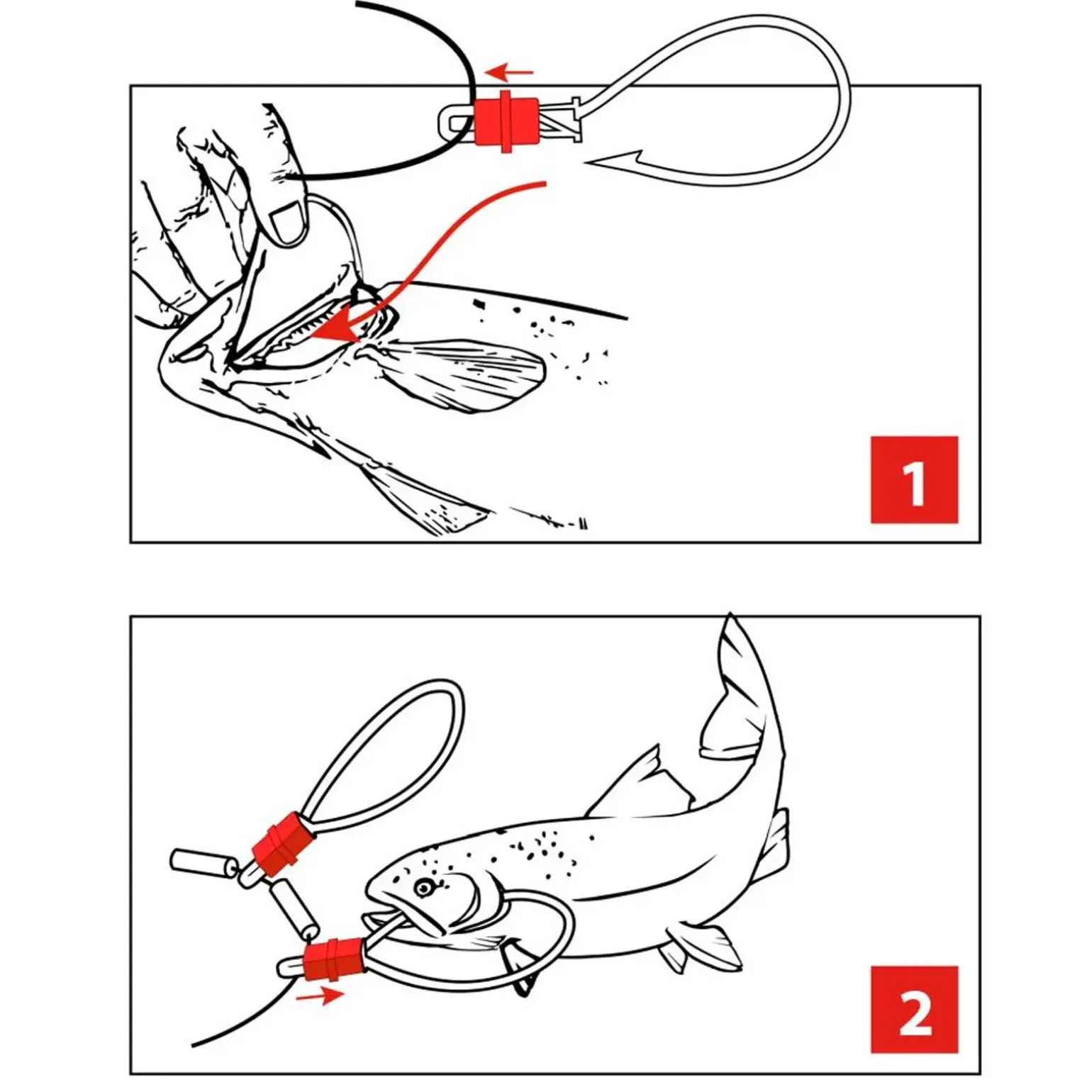 1

2